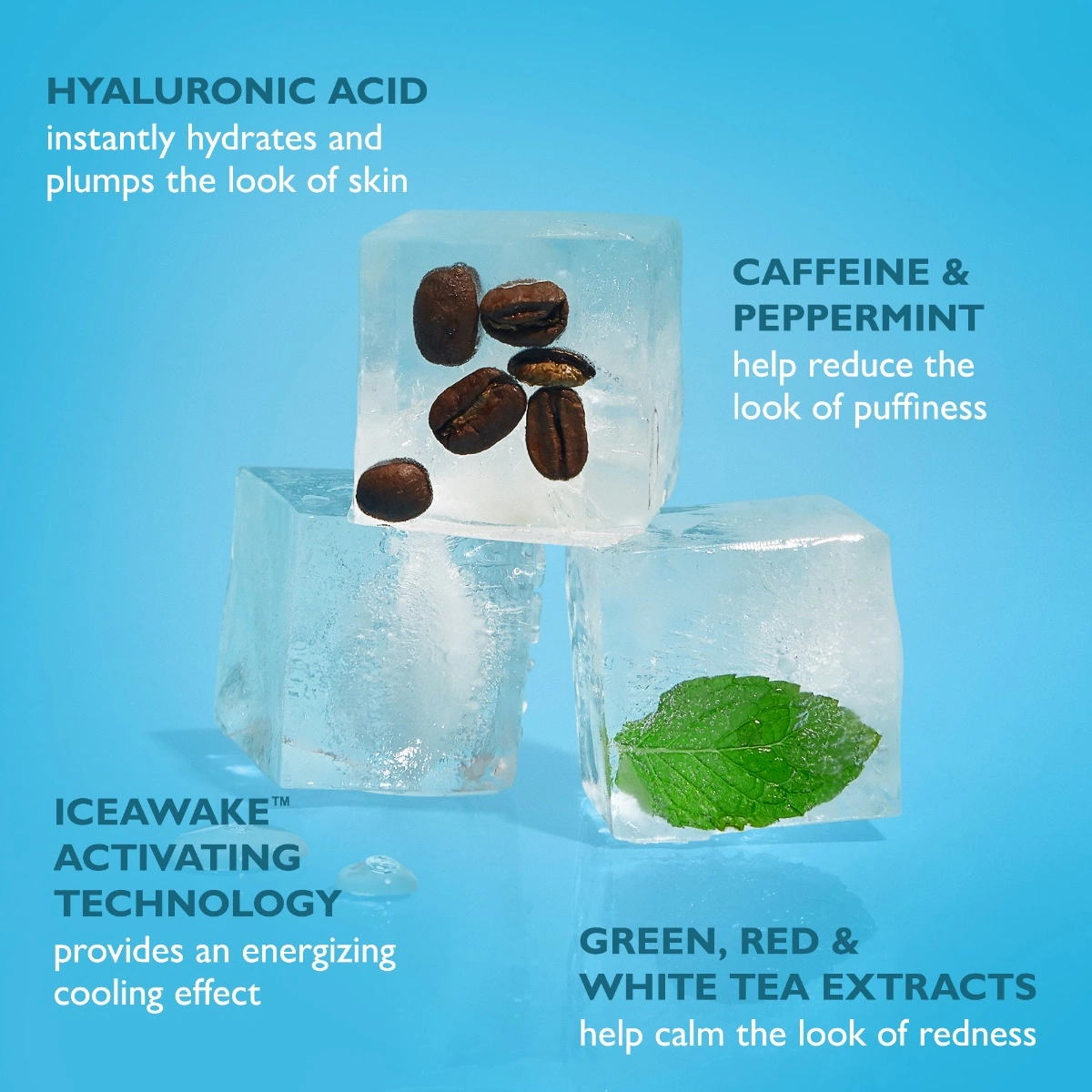 HYALURONIC ACID
instantly hydrates and plumps the look of skin

CAFFEINE & PEPPERMINT
help reduce the look of puffiness

ICEAWAKE™ ACTIVATING TECHNOLOGY
provides an energizing cooling effect

GREEN, RED & WHITE TEA EXTRACTS
help calm the look of redness