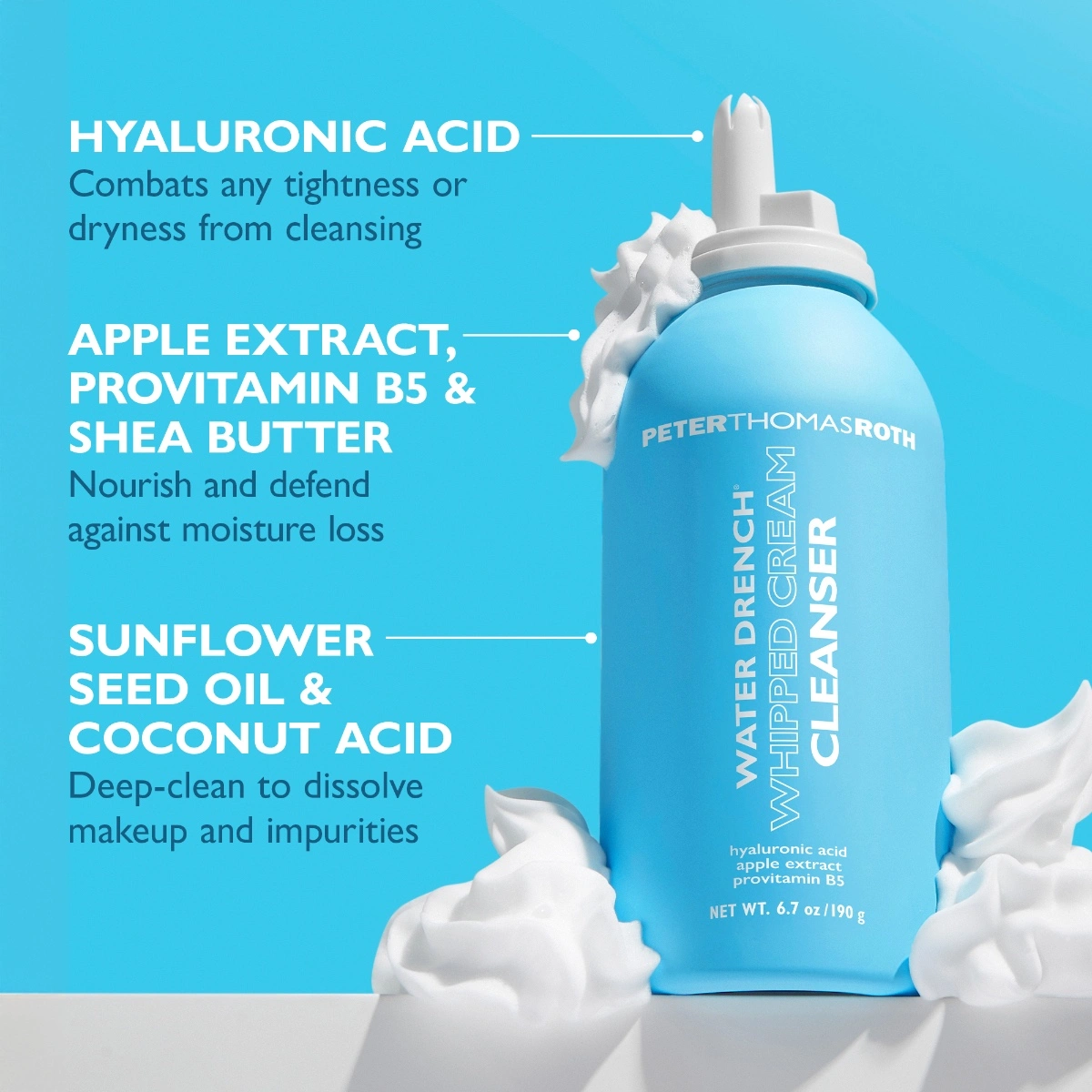 HYALURONIC ACID
Combats any tightness or dryness from cleansing

APPLE EXTRACT, PROVITAMIN B5 & SHEA BUTTER
Nourish and defend against moisture loss

SUNFLOWER SEED OIL & COCONUT ACID
Deep-clean to dissolve makeup and impurities

PETERTHOMASROTH

WATER DRENCH®
WHIPPED CREAM
CLEANSER

hyaluronic acid
apple extract
provitamin B5

NET WT. 6.7 oz / 190 g