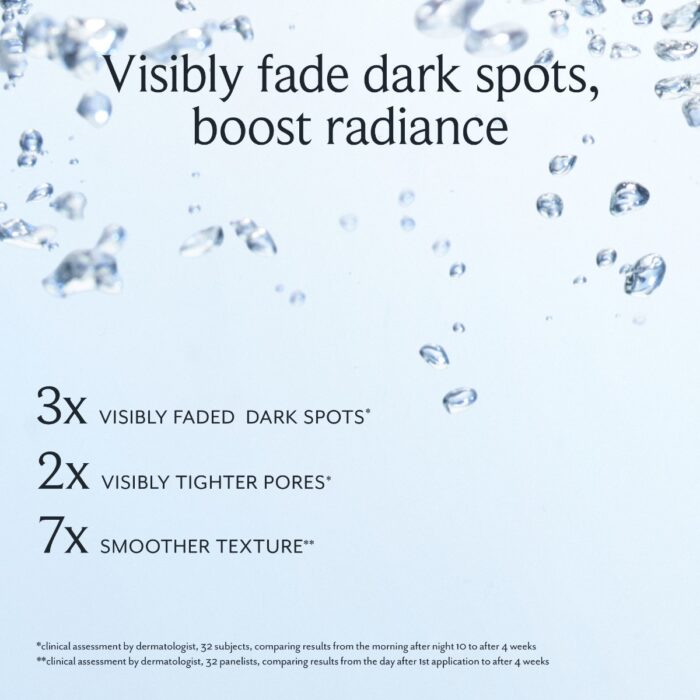 Visibly fade dark spots, boost radiance

3x VISIBLY FADED DARK SPOTS*

2x VISIBLY TIGHTER PORES*

7x SMOOTHER TEXTURE**

*clinical assessment by dermatologist, 32 subjects, comparing results from the morning after night 10 to after 4 weeks
**clinical assessment by dermatologist, 32 panelists, comparing results from the day after 1st application to after 4 weeks