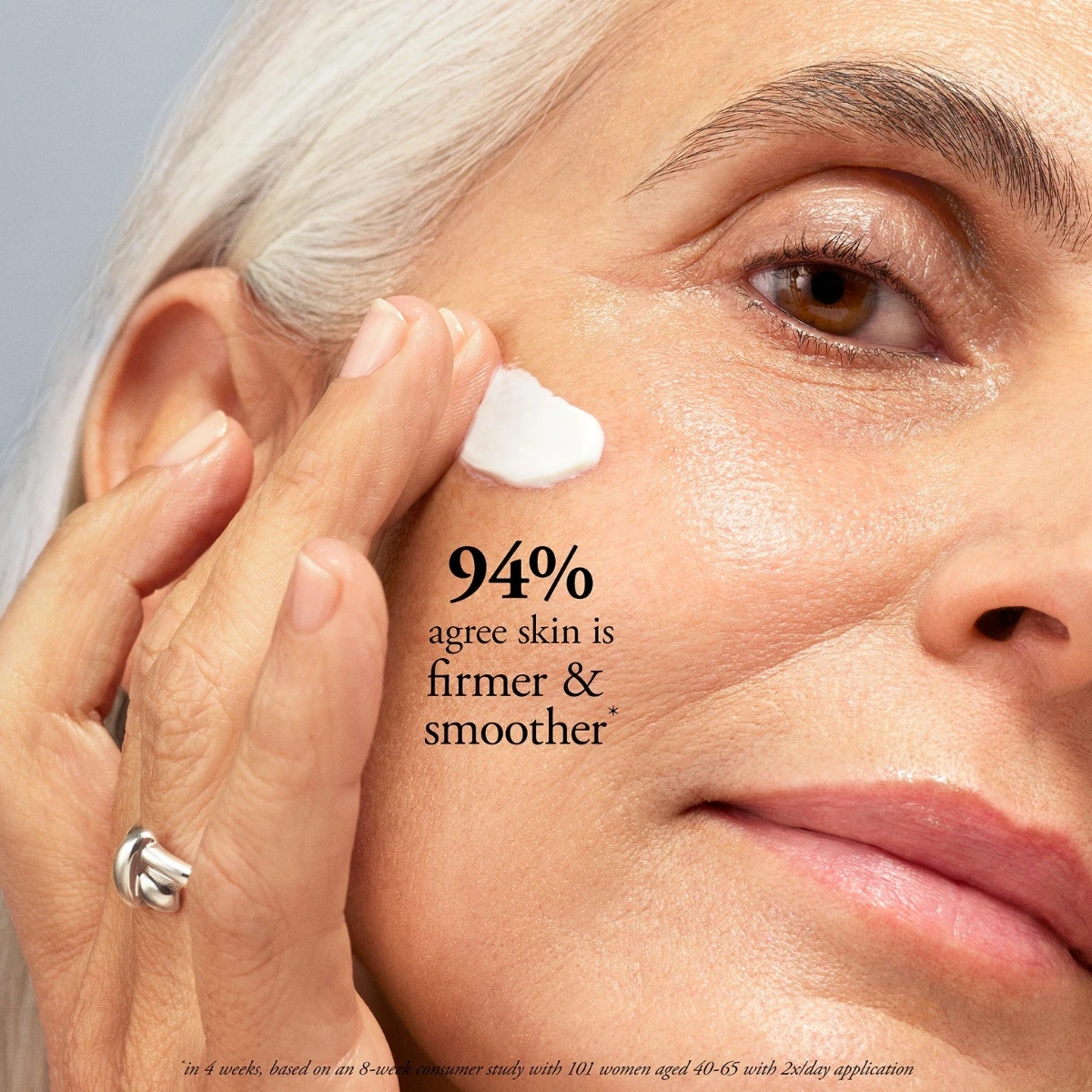 94%
agree skin is
firmer &
smoother*

*in 4 weeks, based on an 8-week consumer study with 101 women aged 40-65 with 2x/day application