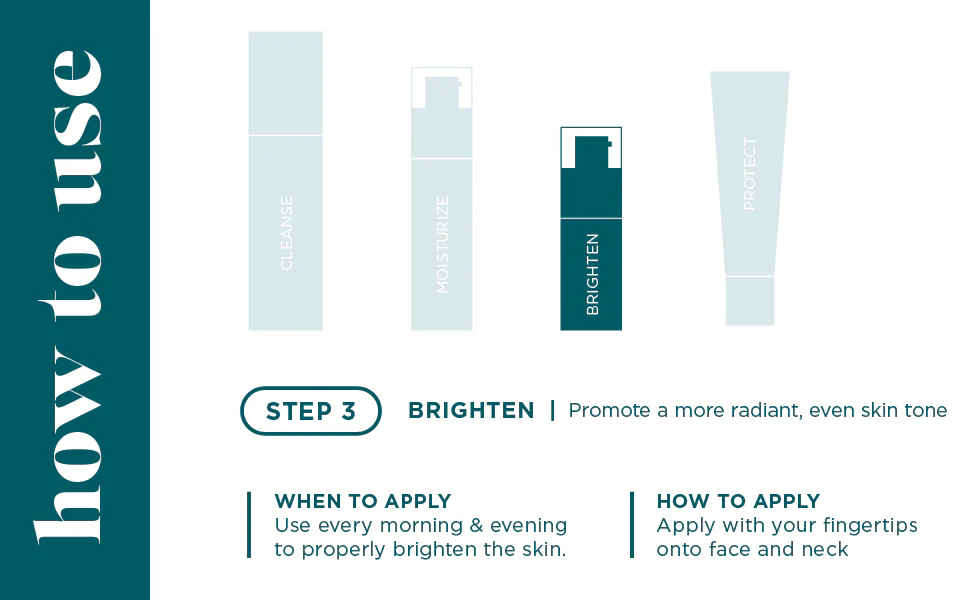 how to use

CLEANSE

MOISTURIZE

BRIGHTEN

PROTECT

STEP 3

BRIGHTEN | Promote a more radiant, even skin tone

WHEN TO APPLY
Use every morning & evening to properly brighten the skin.

HOW TO APPLY
Apply with your fingertips onto face and neck