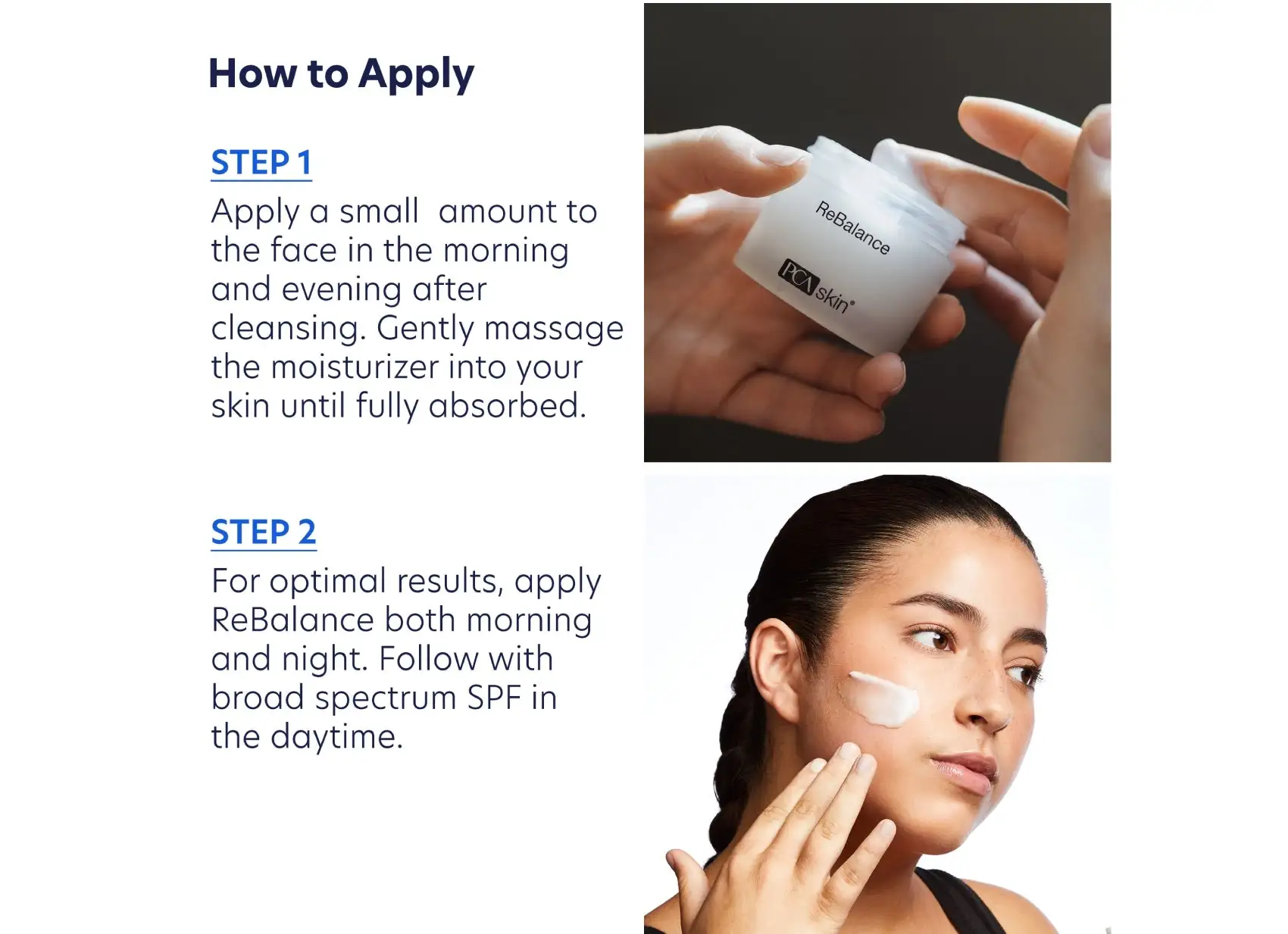 How to Apply

STEP 1

Apply a small  amount to the face in the morning and evening after cleansing. Gently massage the moisturizer into your skin until fully absorbed.

ReBalance

PCA skin®

STEP 2

For optimal results, apply ReBalance both morning and night. Follow with broad spectrum SPF in the daytime.